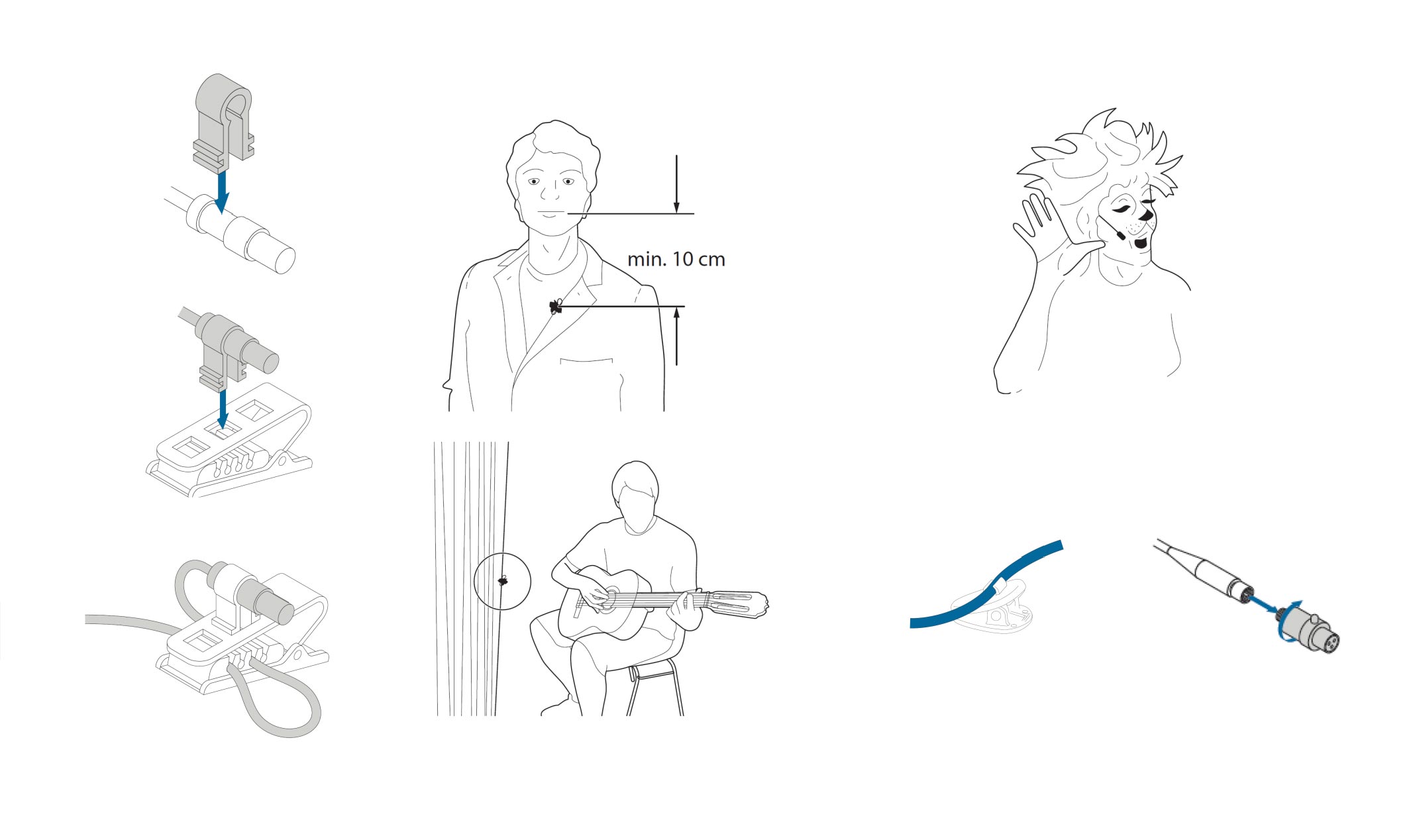 min. 10 cm